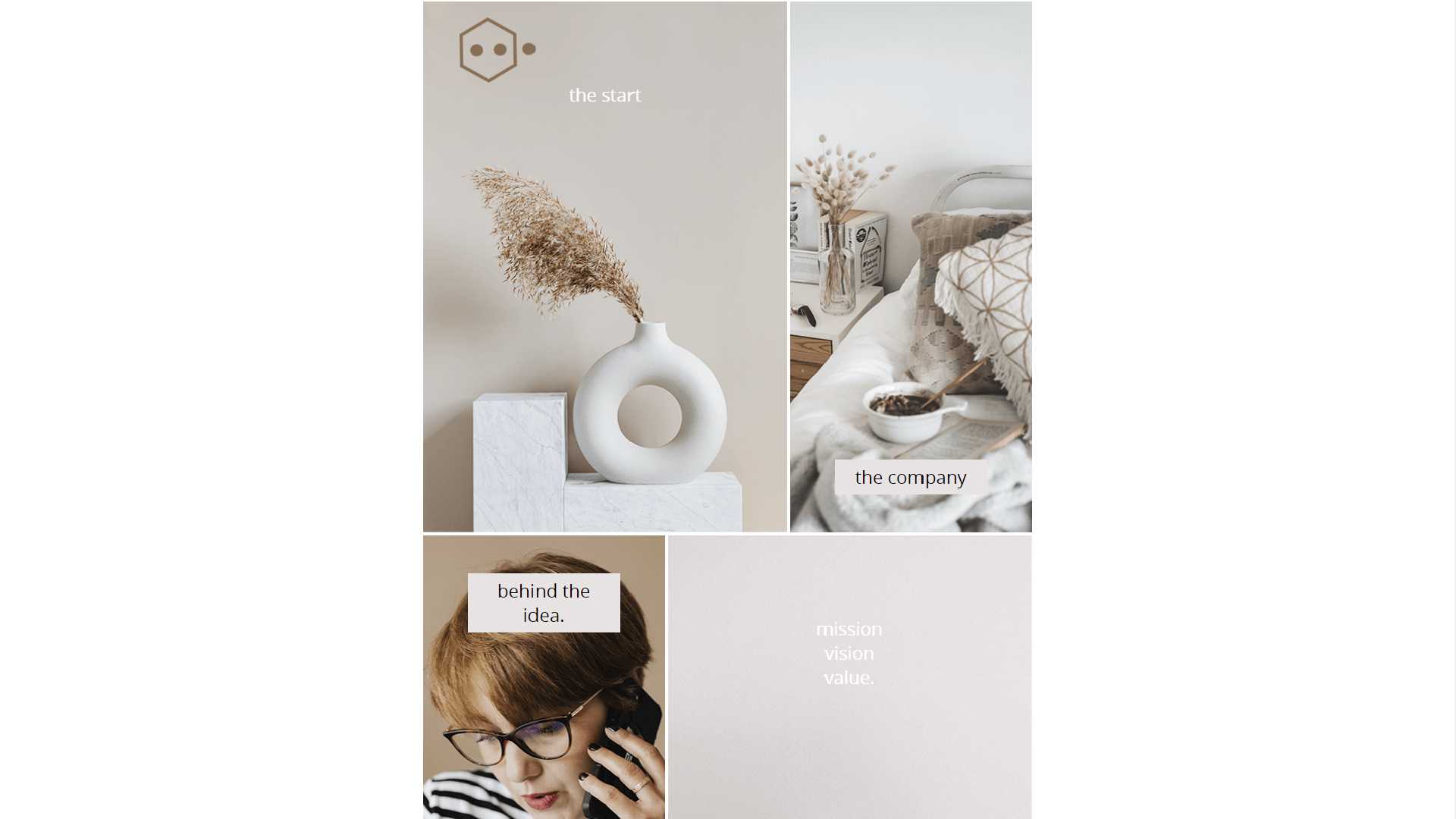 the start

the company

behind the idea.

mission
vision
value.